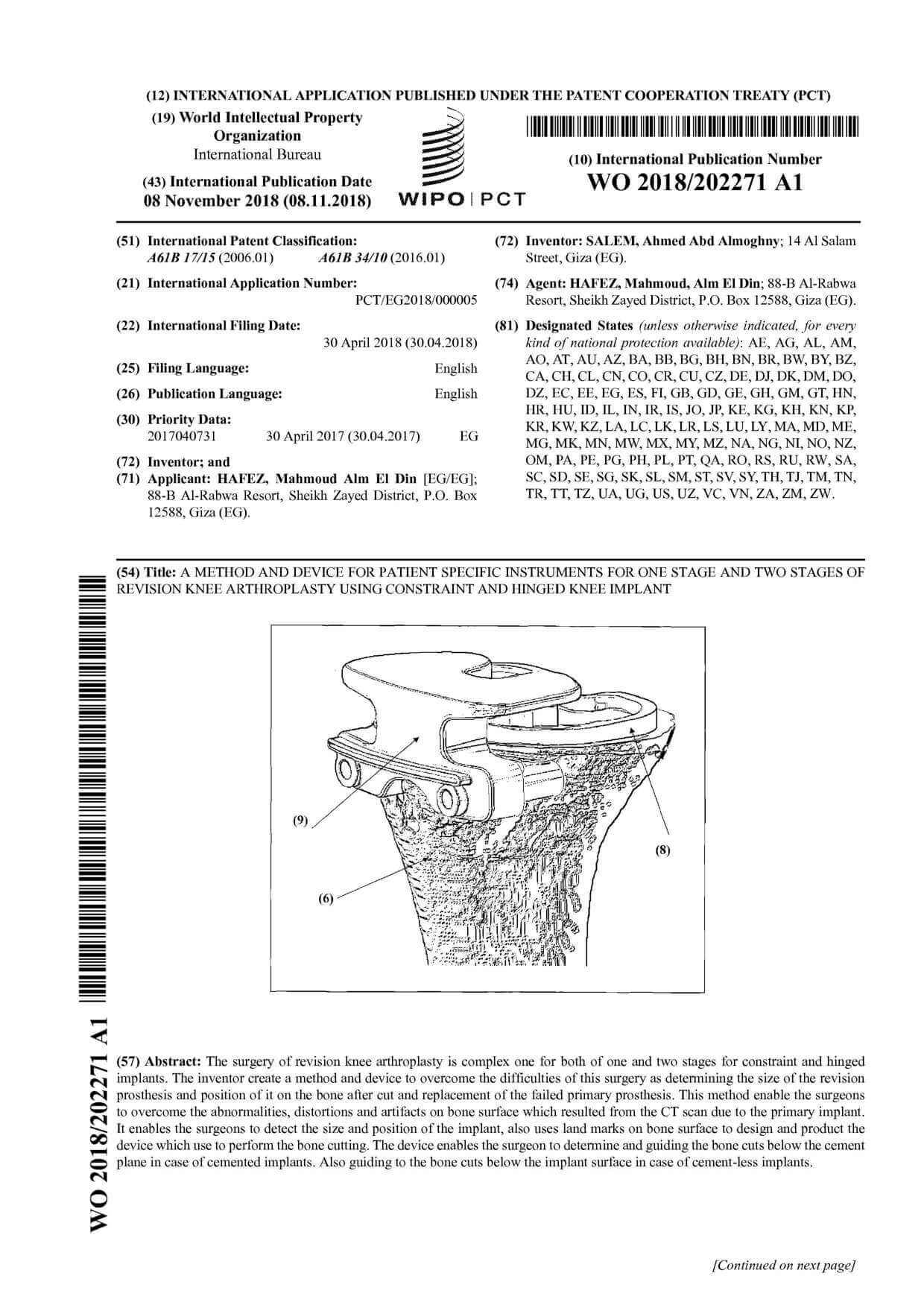 (12) INTERNATIONAL APPLICATION PUBLISHED UNDER THE PATENT COOPERATION TREATY (PCT)

(19) World Intellectual Property Organization
International Bureau

(43) International Publication Date
08 November 2018 (08.11.2018)

WIPO | PCT

(10) International Publication Number
WO 2018/202271 A1

(51) International Patent Classification:
A61B 17/15 (2006.01) A61B 34/10 (2016.01)

(21) International Application Number:
PCT/EG2018/000005

(22) International Filing Date:
30 April 2018 (30.04.2018)

(25) Filing Language: English

(26) Publication Language: English

(30) Priority Data:
2017040731 30 April 2017 (30.04.2017) EG

(72) Inventor; and
(71) Applicant: HAFEZ, Mahmoud Alm El Din [EG/EG]; 88-B Al-Rabwa Resort, Sheikh Zayed District, P.O. Box 12588, Giza (EG).

(72) Inventor: SALEM, Ahmed Abd Almoghny; 14 Al Salam Street, Giza (EG).

(74) Agent: HAFEZ, Mahmoud, Alm El Din; 88-B Al-Rabwa Resort, Sheikh Zayed District, P.O. Box 12588, Giza (EG).

(81) Designated States (unless otherwise indicated, for every kind of national protection available): AE, AG, AL, AM, AO, AT, AU, AZ, BA, BB, BG, BH, BN, BR, BW, BY, BZ, CA, CH, CL, CN, CO, CR, CU, CZ, DE, DJ, DK, DM, DO, DZ, EC, EE, EG, ES, FI, GB, GD, GE, GH, GM, GT, HN, HR, HU, ID, IL, IN, IR, IS, JO, JP, KE, KG, KH, KN, KP, KR, KW, KZ, LA, LC, LK, LR, LS, LU, LY, MA, MD, ME, MG, MK, MN, MW, MX, MY, MZ, NA, NG, NI, NO, NZ, OM, PA, PE, PG, PH, PL, PT, QA, RO, RS, RU, RW, SA, SC, SD, SE, SG, SK, SL, SM, ST, SV, SY, TH, TJ, TM, TN, TR, TT, TZ, UA, UG, US, UZ, VC, VN, ZA, ZM, ZW.

(54) Title: A METHOD AND DEVICE FOR PATIENT SPECIFIC INSTRUMENTS FOR ONE STAGE AND TWO STAGES OF REVISION KNEE ARTHROPLASTY USING CONSTRAINT AND HINGED KNEE IMPLANT

(9)
(8)
(6)

WO 2018/202271 A1

(57) Abstract: The surgery of revision knee arthroplasty is complex one for both of one and two stages for constraint and hinged implants. The inventor create a method and device to overcome the difficulties of this surgery as determining the size of the revision prosthesis and position of it on the bone after cut and replacement of the failed primary prosthesis. This method enable the surgeons to overcome the abnormalities, distortions and artifacts on bone surface which resulted from the CT scan due to the primary implant. It enables the surgeons to detect the size and position of the implant, also uses land marks on bone surface to design and product the device which use to perform the bone cutting. The device enables the surgeon to determine and guiding the bone cuts below the cement plane in case of cemented implants. Also guiding to the bone cuts below the implant surface in case of cement-less implants.

[Continued on next page]